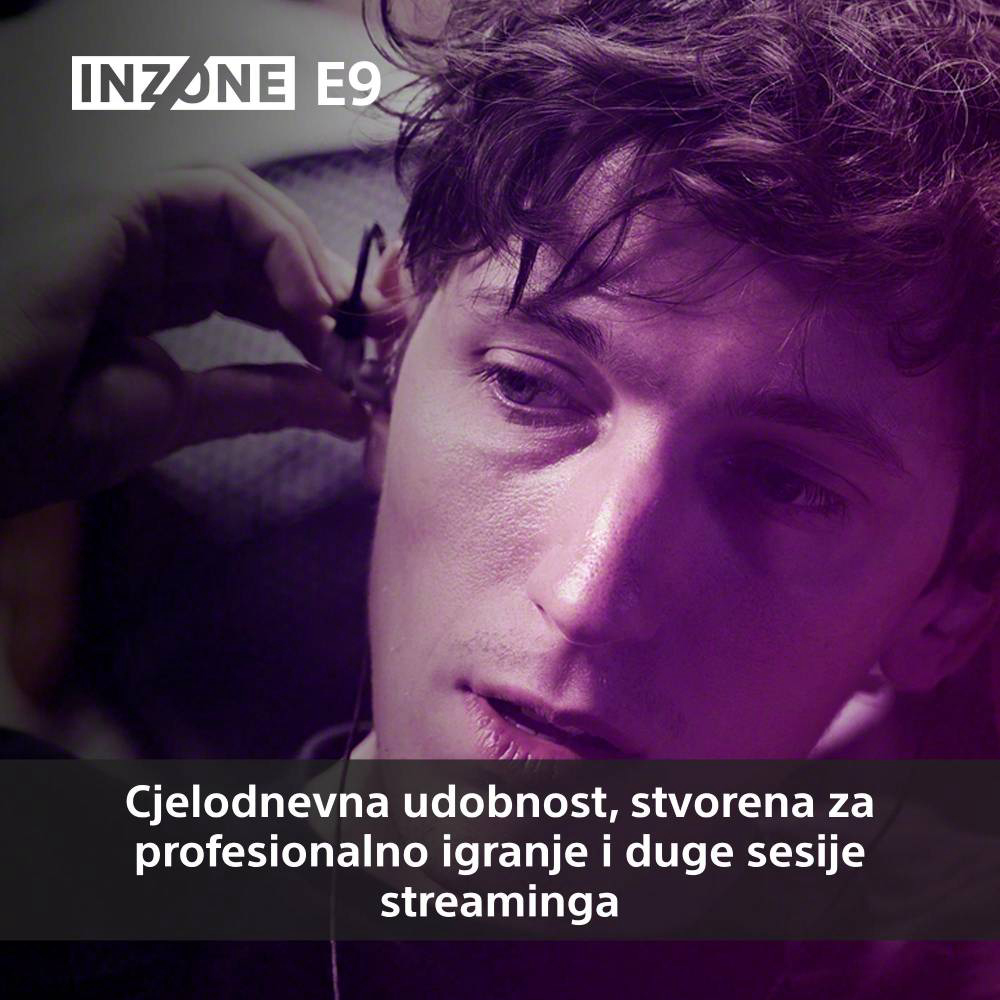 INZONE E9

Cjelodnevna udobnost, stvorena za profesionalno igranje i duge sesije streaminga